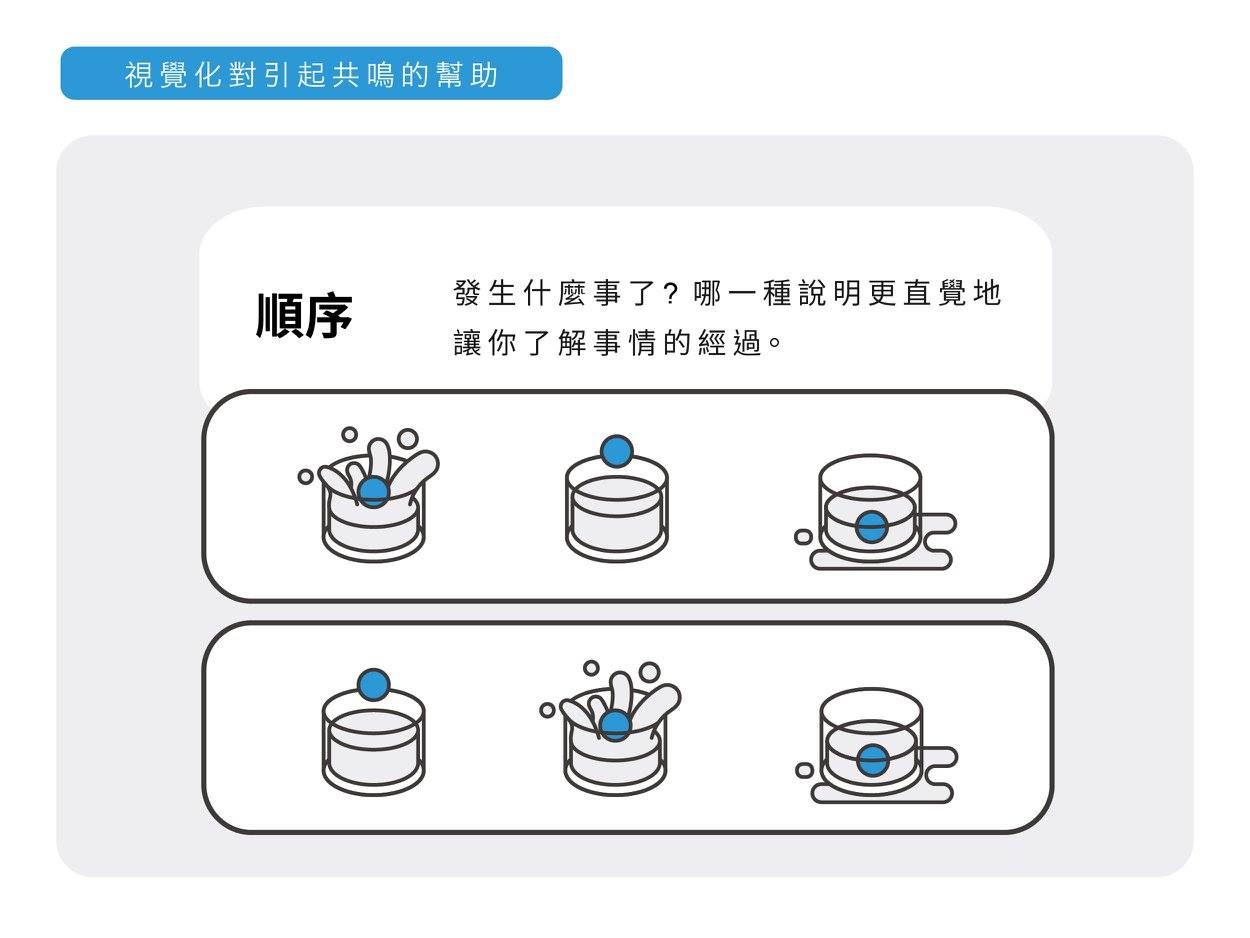 視覺化對引起共鳴的幫助

順序

發生什麼事了？哪一種說明更直覺地讓你了解事情的經過。